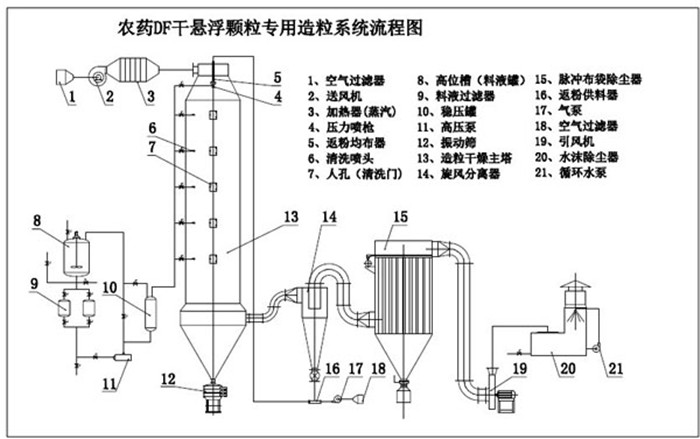 农药DF干悬浮颗粒专用造粒系统流程图

1、空气过滤器
2、送风机
3、加热器(蒸汽)
4、压力喷枪
5、返粉均布器
6、清洗喷头
7、人孔(清洗门)
8、高位槽(料液罐)
9、料液过滤器
10、稳压罐
11、高压泵
12、振动筛
13、造粒干燥主塔
14、旋风分离器
15、脉冲布袋除尘器
16、返粉供料器
17、气泵
18、空气过滤器
19、引风机
20、水沫除尘器
21、循环水泵

1 2 3 4 5 6 7 8 9 10 11 12 13 14 15 16 17 18 19 20 21